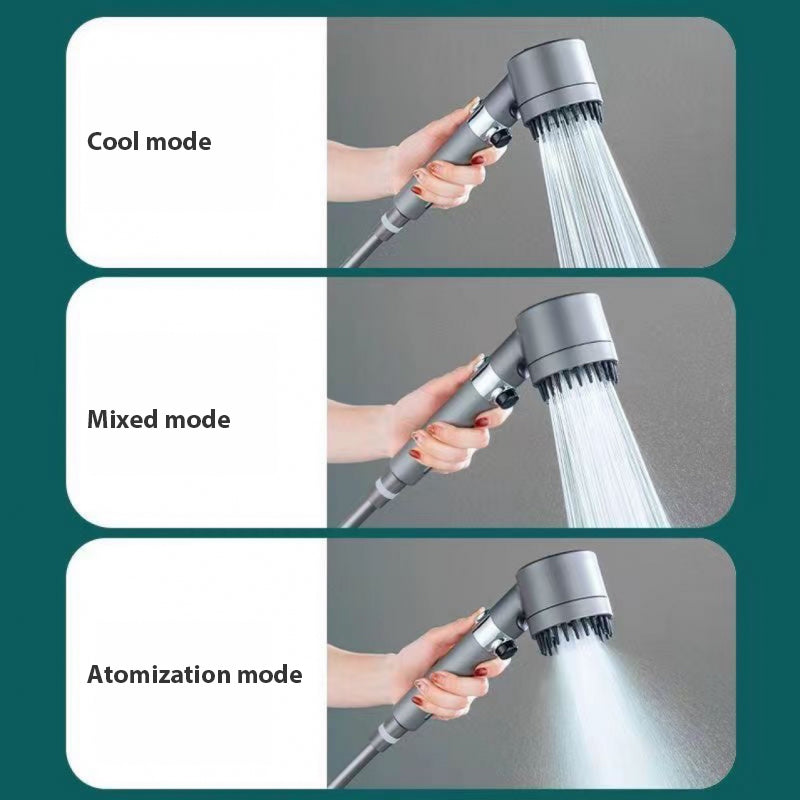 Cool mode

Mixed mode

Atomization mode